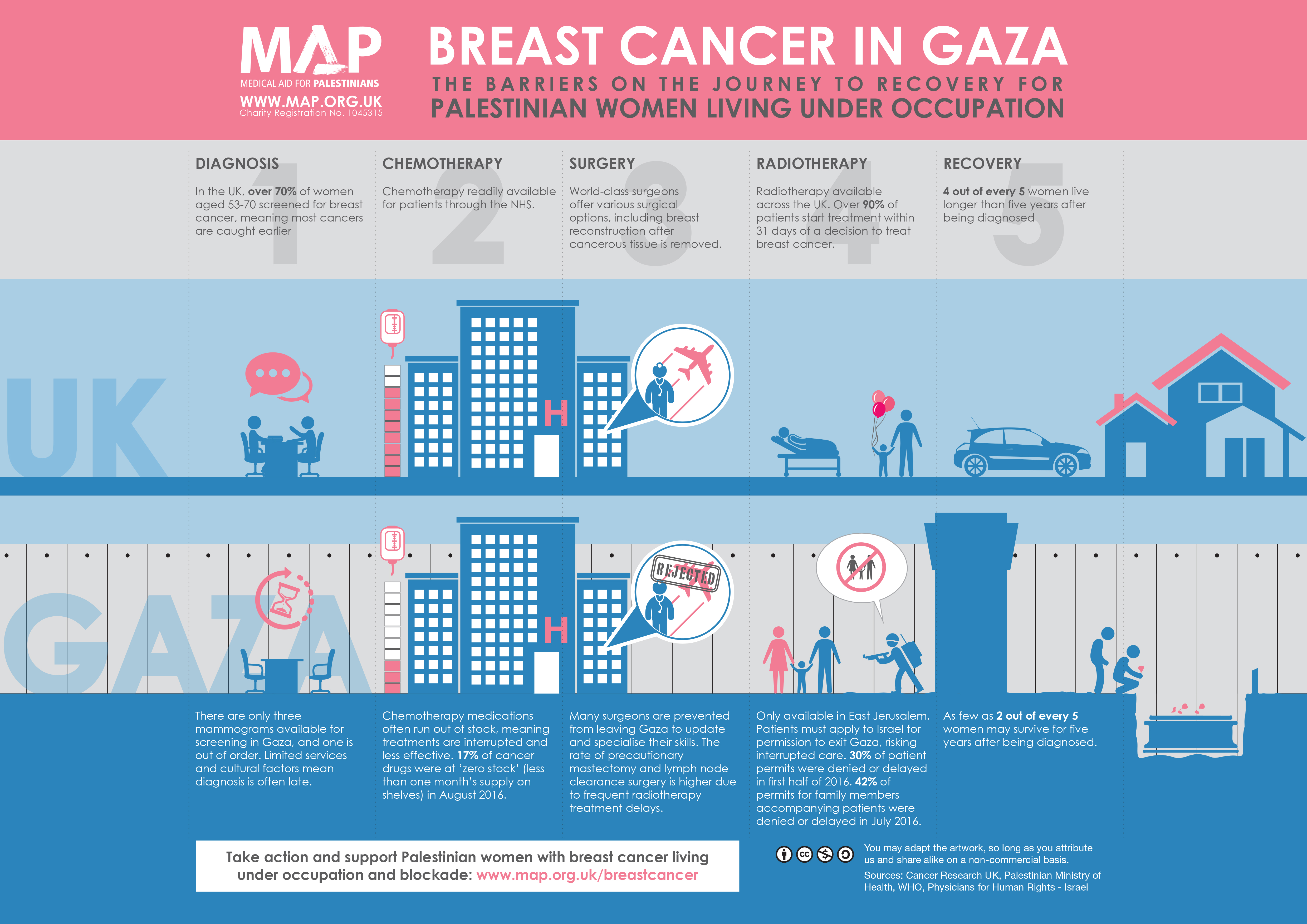 MAP
MEDICAL AID FOR PALESTINIANS
WWW.MAP.ORG.UK
Charity Registration No. 1045315

BREAST CANCER IN GAZA
THE BARRIERS ON THE JOURNEY TO RECOVERY FOR
PALESTINIAN WOMEN LIVING UNDER OCCUPATION

DIAGNOSIS
1
In the UK, over 70% of women aged 53-70 screened for breast cancer, meaning most cancers are caught earlier

CHEMOTHERAPY
2
Chemotherapy readily available for patients through the NHS.

SURGERY
3
World-class surgeons offer various surgical options, including breast reconstruction after cancerous tissue is removed.

RADIOTHERAPY
4
Radiotherapy available across the UK. Over 90% of patients start treatment within 31 days of a decision to treat breast cancer.

RECOVERY
5
4 out of every 5 women live longer than five years after being diagnosed

UK

H

GAZA

H

REJECTED

There are only three mammograms available for screening in Gaza, and one is out of order. Limited services and cultural factors mean diagnosis is often late.

Chemotherapy medications often run out of stock, meaning treatments are interrupted and less effective. 17% of cancer drugs were at 'zero stock' (less than one month's supply on shelves) in August 2016.

Many surgeons are prevented from leaving Gaza to update and specialise their skills. The rate of precautionary mastectomy and lymph node clearance surgery is higher due to frequent radiotherapy treatment delays.

Only available in East Jerusalem. Patients must apply to Israel for permission to exit Gaza, risking interrupted care. 30% of patient permits were denied or delayed in first half of 2016. 42% of permits for family members accompanying patients were denied or delayed in July 2016.

As few as 2 out of every 5 women may survive for five years after being diagnosed.

Take action and support Palestinian women with breast cancer living under occupation and blockade: www.map.org.uk/breastcancer

You may adapt the artwork, so long as you attribute us and share alike on a non-commercial basis.
Sources: Cancer Research UK, Palestinian Ministry of Health, WHO, Physicians for Human Rights - Israel