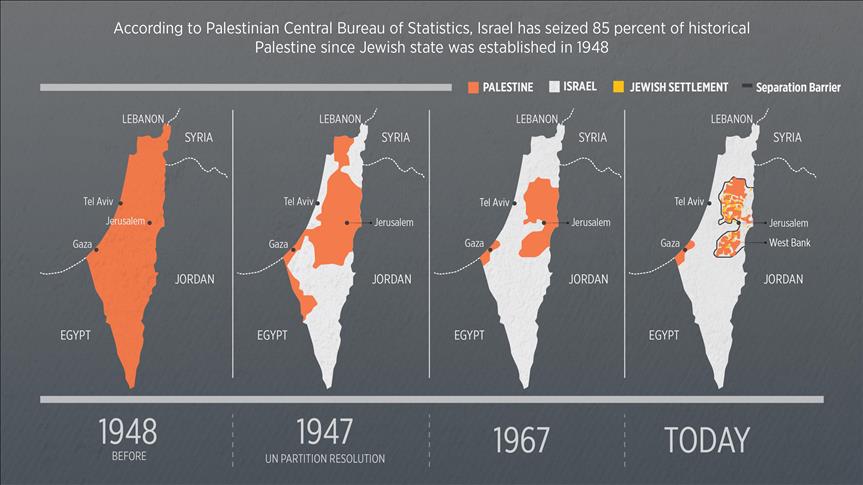 According to Palestinian Central Bureau of Statistics, Israel has seized 85 percent of historical Palestine since Jewish state was established in 1948

PALESTINE ISRAEL JEWISH SETTLEMENT Separation Barrier

LEBANON
SYRIA
Tel Aviv
Jerusalem
Gaza
JORDAN
EGYPT

LEBANON
SYRIA
Tel Aviv
Jerusalem
Gaza
JORDAN
EGYPT

LEBANON
SYRIA
Tel Aviv
Jerusalem
Gaza
JORDAN
EGYPT

LEBANON
SYRIA
Tel Aviv
Jerusalem
West Bank
Gaza
JORDAN
EGYPT

1948
BEFORE

1947
UN PARTITION RESOLUTION

1967

TODAY